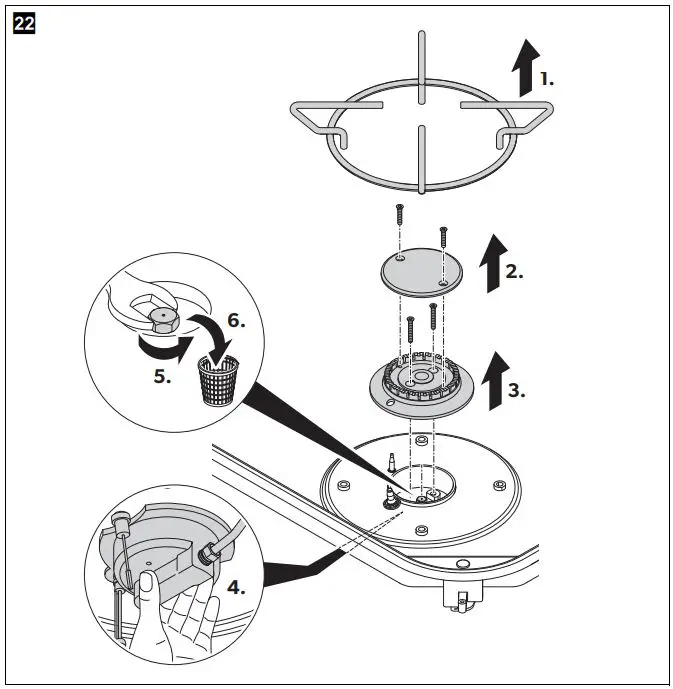 22

1.

2.

6.

5.

3.

4.